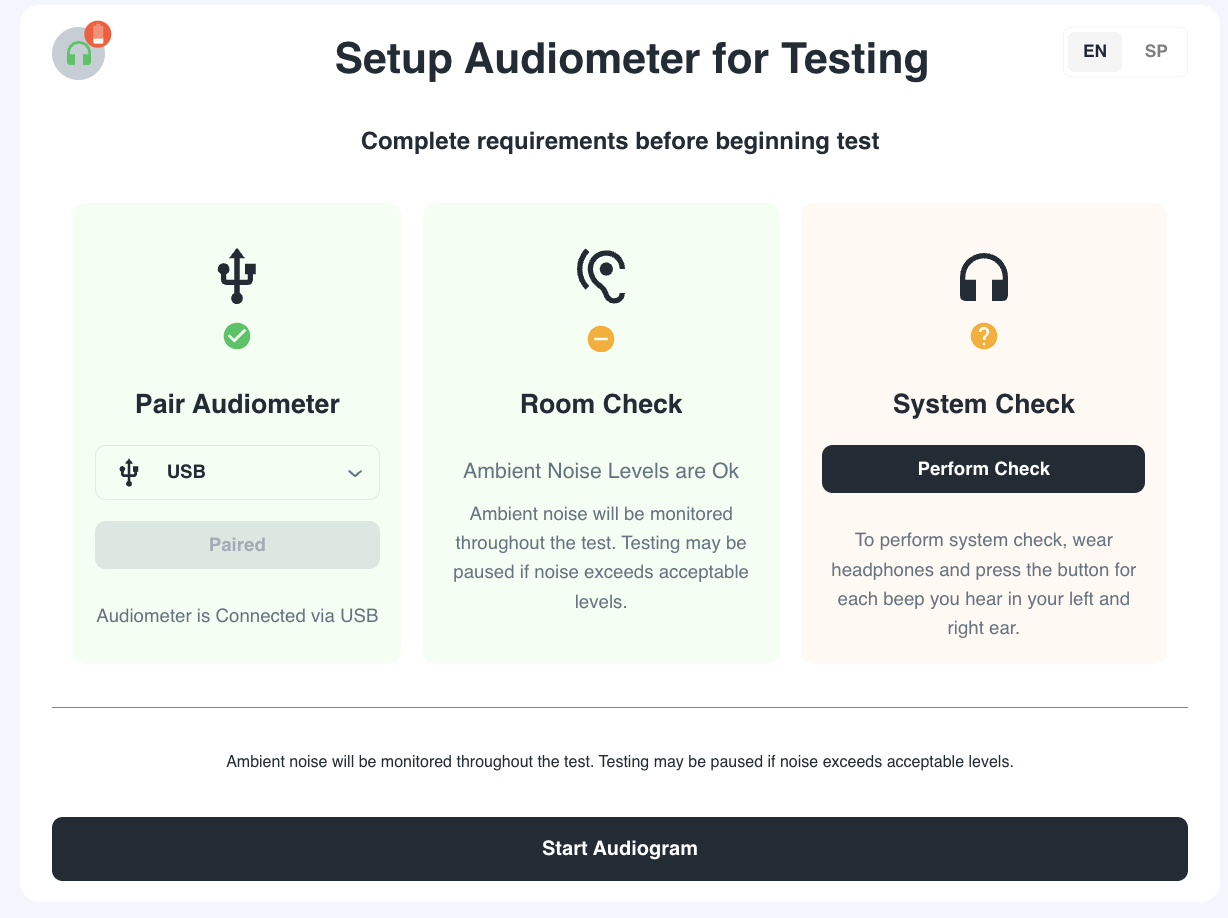 Setup Audiometer for Testing

EN SP

Complete requirements before beginning test

Pair Audiometer

USB

Paired

Audiometer is Connected via USB

Room Check

Ambient Noise Levels are Ok

Ambient noise will be monitored throughout the test. Testing may be paused if noise exceeds acceptable levels.

System Check

Perform Check

To perform system check, wear headphones and press the button for each beep you hear in your left and right ear.

Ambient noise will be monitored throughout the test. Testing may be paused if noise exceeds acceptable levels.

Start Audiogram